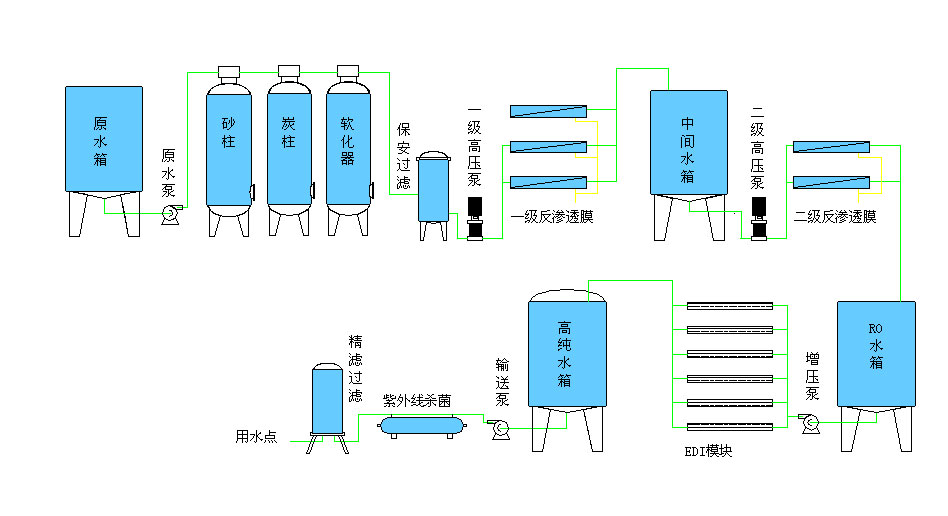 原水箱
原水泵
砂柱
炭柱
软化器
保安过滤
一级高压泵
一级反渗透膜
中间水箱
二级高压泵
二级反渗透膜
RO水箱
增压泵
EDI模块
高纯水箱
输送泵
紫外线杀菌
精滤过滤
用水点